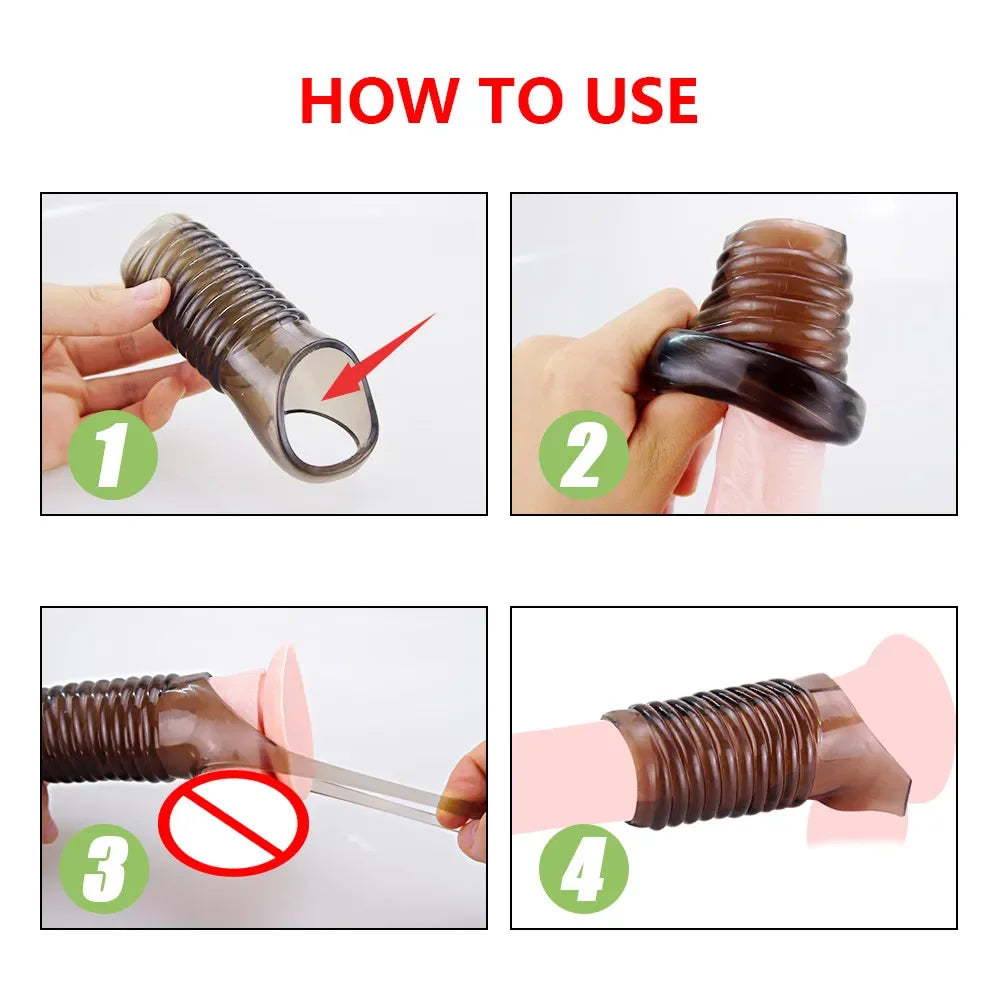 HOW TO USE

1

2

3

4